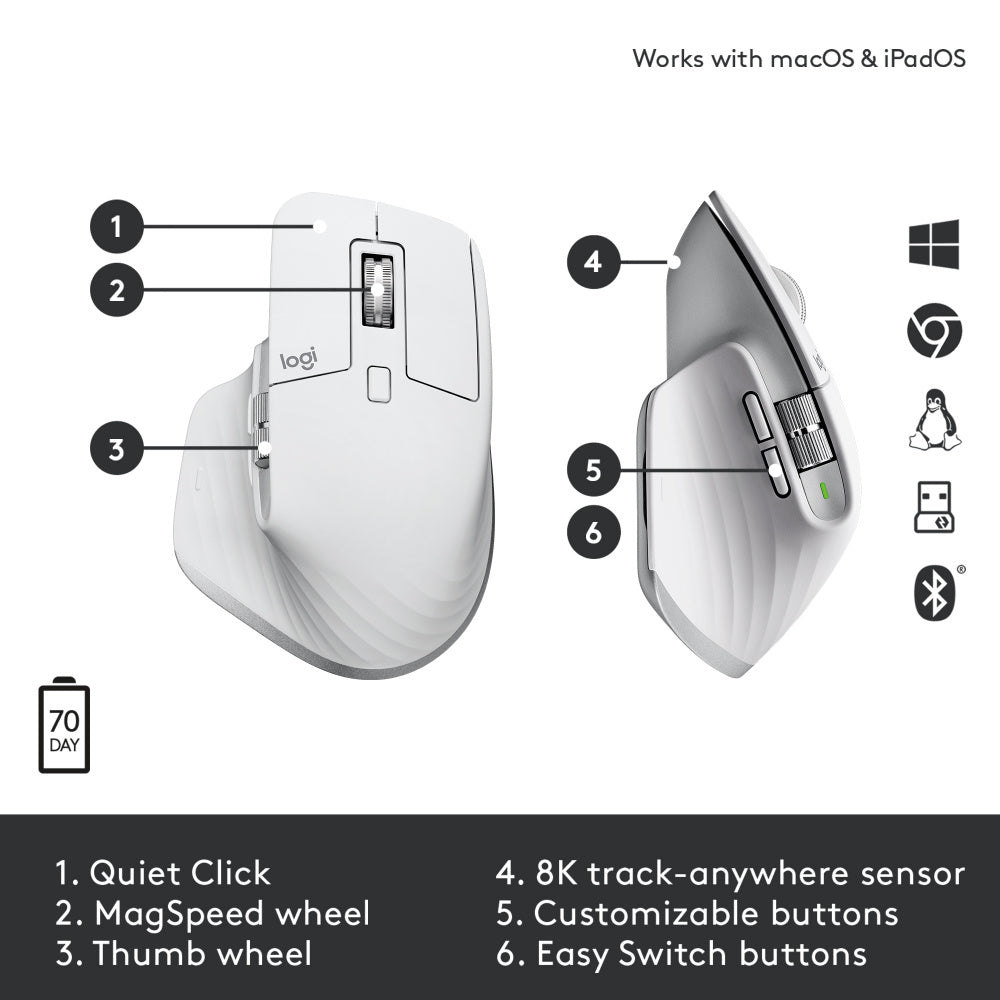 Works with macOS & iPadOS

1

2

3

logi

4

5

6

70 DAY

1. Quiet Click
2. MagSpeed wheel
3. Thumb wheel

4. 8K track-anywhere sensor
5. Customizable buttons
6. Easy Switch buttons